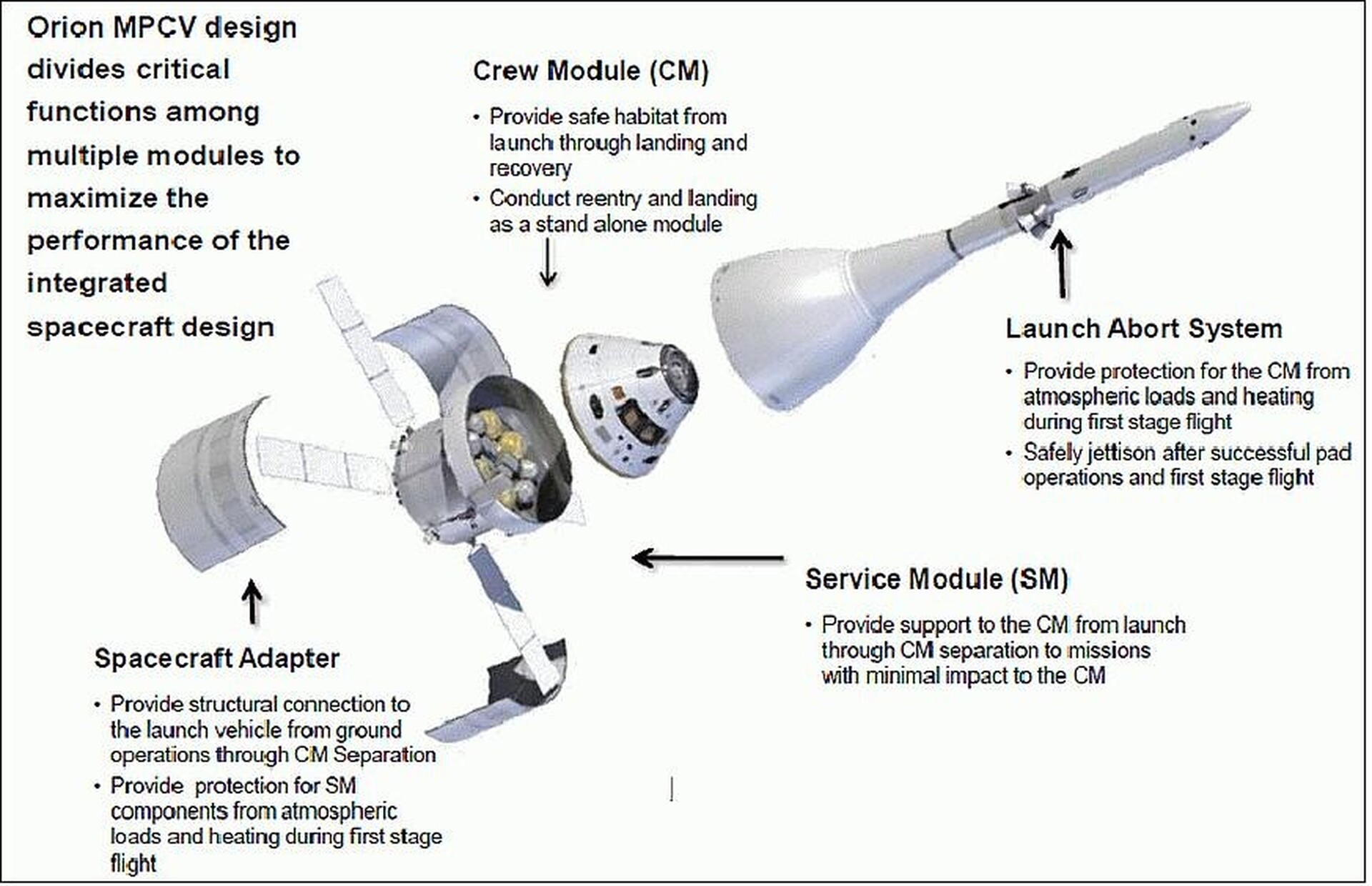 Orion MPCV design divides critical functions among multiple modules to maximize the performance of the integrated spacecraft design

Crew Module (CM)

• Provide safe habitat from launch through landing and recovery
• Conduct reentry and landing as a stand alone module

Launch Abort System

• Provide protection for the CM from atmospheric loads and heating during first stage flight
• Safely jettison after successful pad operations and first stage flight

Service Module (SM)

• Provide support to the CM from launch through CM separation to missions with minimal impact to the CM

Spacecraft Adapter

• Provide structural connection to the launch vehicle from ground operations through CM Separation
• Provide protection for SM components from atmospheric loads and heating during first stage flight