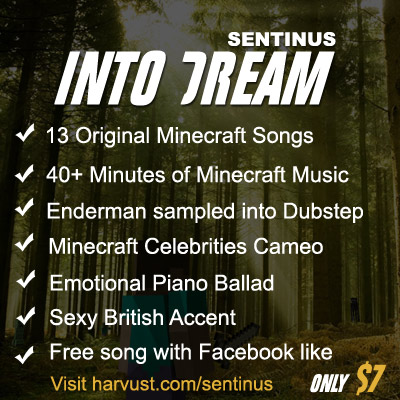 SENTINUS
INTO DREAM

✓ 13 Original Minecraft Songs
✓ 40+ Minutes of Minecraft Music
✓ Enderman sampled into Dubstep
✓ Minecraft Celebrities Cameo
✓ Emotional Piano Ballad
✓ Sexy British Accent
✓ Free song with Facebook like

Visit harvust.com/sentinus

ONLY $7