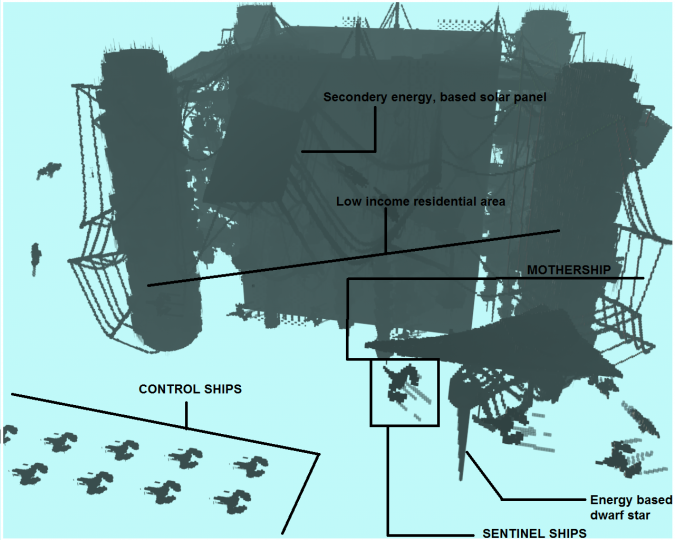 Secondery energy, based solar panel

Low income residential area

MOTHERSHIP

CONTROL SHIPS

Energy based dwarf star

SENTINEL SHIPS